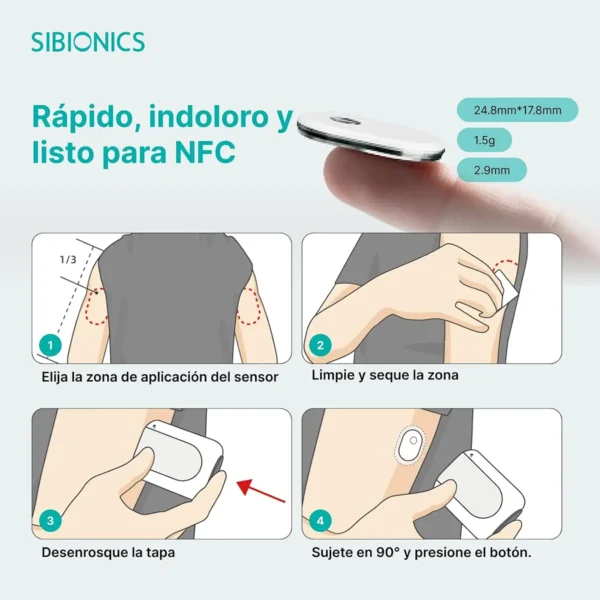 SIBIONICS

Rápido, indoloro y listo para NFC

24.8mm*17.8mm

1.5g

2.9mm

1/3

1

Elija la zona de aplicación del sensor

2

Limpie y seque la zona

3

Desenrosque la tapa

4

Sujete en 90° y presione el botón.